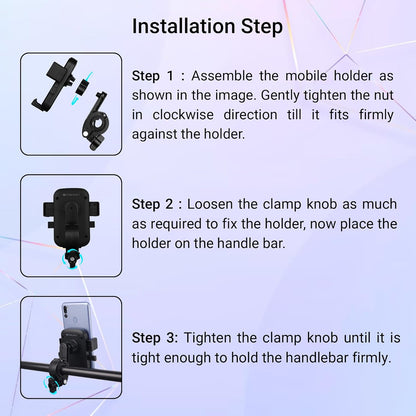 Installation Step

Step 1 : Assemble the mobile holder as shown in the image. Gently tighten the nut in clockwise direction till it fits firmly against the holder.

Step 2 : Loosen the clamp knob as much as required to fix the holder, now place the holder on the handle bar.

Step 3: Tighten the clamp knob until it is tight enough to hold the handlebar firmly.