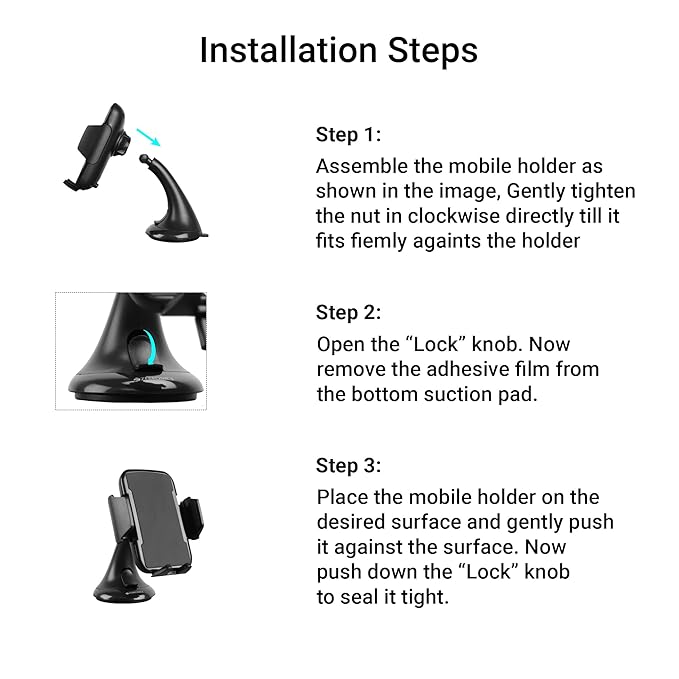 Installation Steps

Step 1:

Assemble the mobile holder as shown in the image, Gently tighten the nut in clockwise directly till it fits fiemly againts the holder

Step 2:

Open the “Lock” knob. Now remove the adhesive film from the bottom suction pad.

Step 3:

Place the mobile holder on the desired surface and gently push it against the surface. Now push down the “Lock” knob to seal it tight.